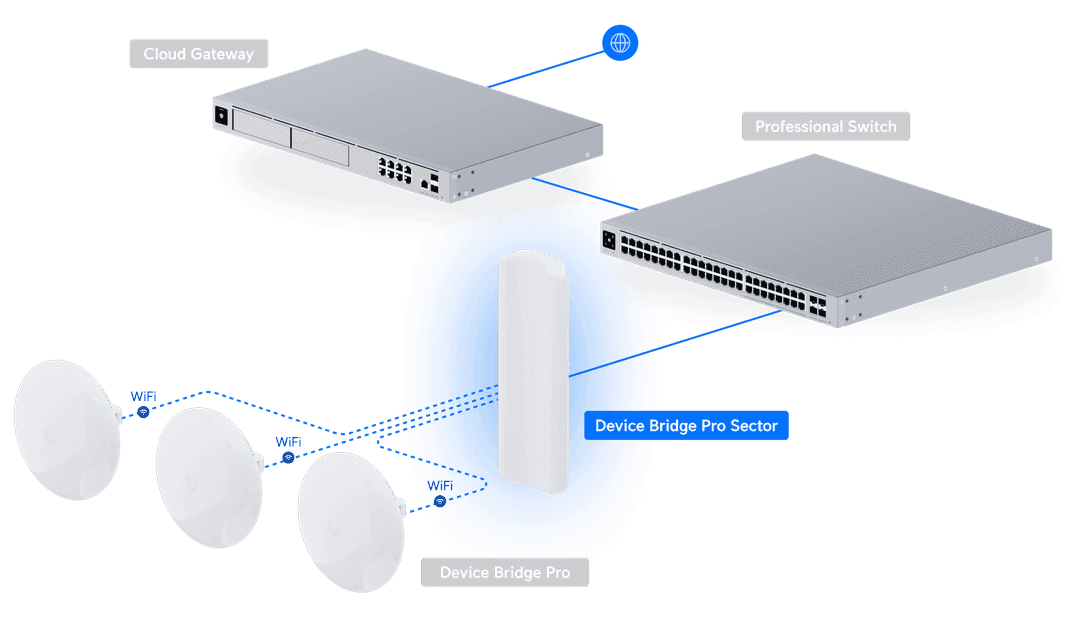 Cloud Gateway

Professional Switch

WiFi

WiFi

WiFi

Device Bridge Pro Sector

Device Bridge Pro